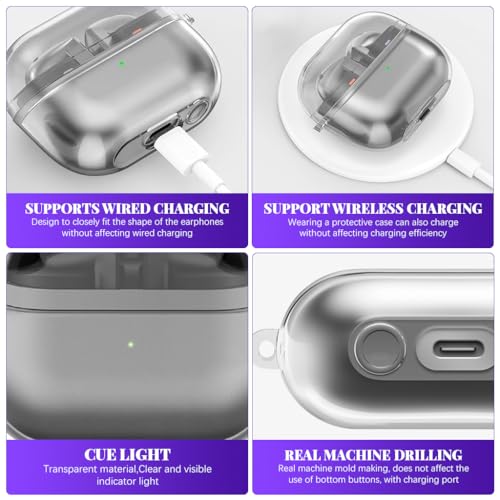 SUPPORTS WIRED CHARGING
Design to closely fit the shape of the earphones without affecting wired charging

SUPPORT WIRELESS CHARGING
Wearing a protective case can also charge without affecting charging efficiency

CUE LIGHT
Transparent material,Clear and visible indicator light

REAL MACHINE DRILLING
Real machine mold making, does not affect the use of bottom buttons, with charging port